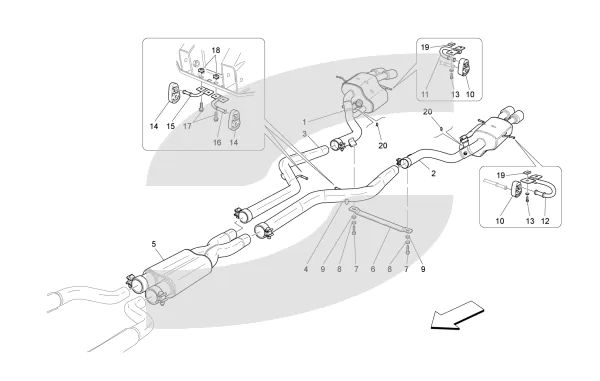 18
14
15
17
16
14
19
11
13
10
1
3
20
20
2
19
10
13
12
5
4
9
8
7
6
8
7
9