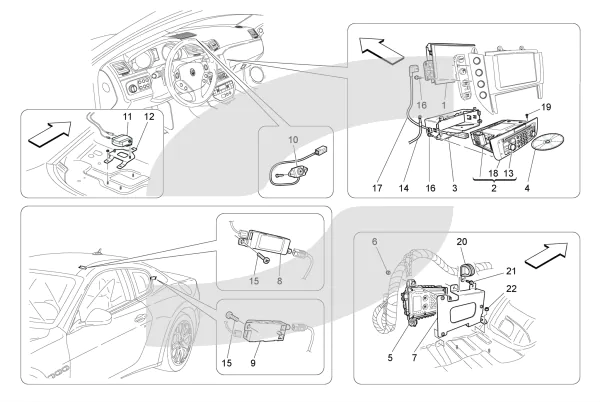 11
12
10
16
1
19
17
14
16
3
18
13
2
4
15
8
15
9
6
20
21
22
5
7