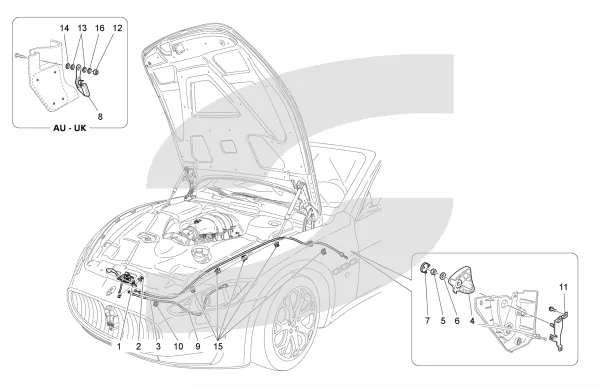 14 13 16 12
8
AU - UK
1 2 3 10 9 15
7 5 6 4
11