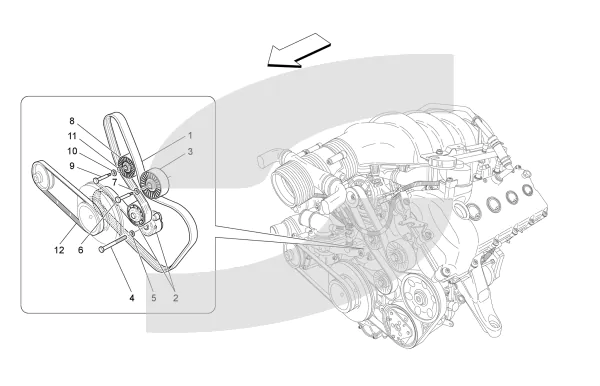 8
11
10
9
7
1
3
12
6
4
5
2