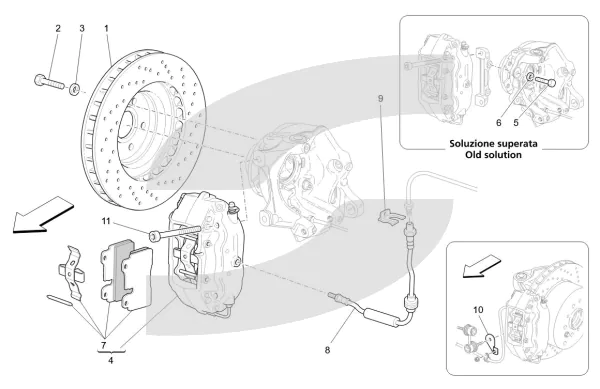 2
3
1
9
6
5
Soluzione superata
Old solution
11
7
4
8
10