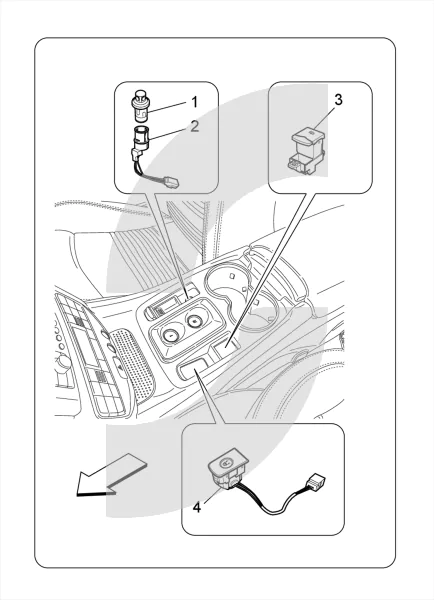 1
2
3
4