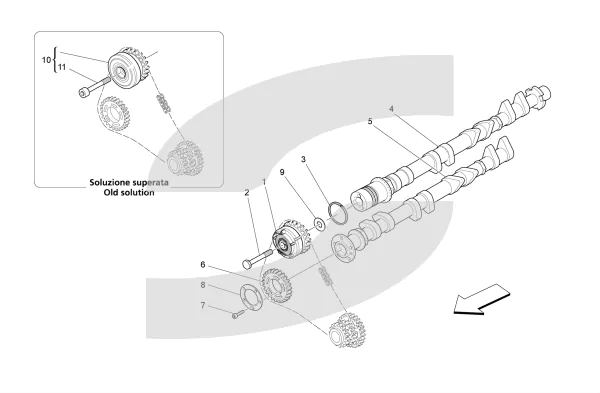 10
11

Soluzione superata
Old solution

4
5
3
9
1
2
6
8
7