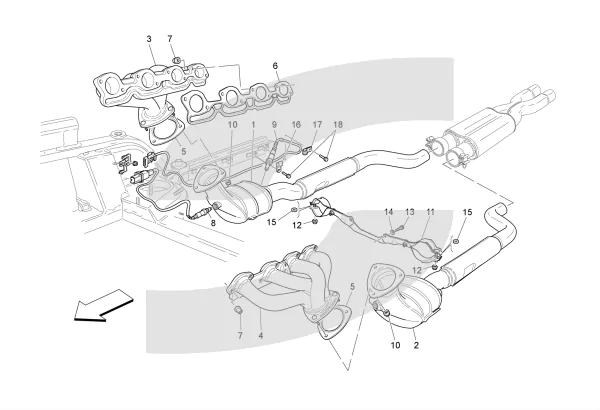 3
7
6
10
1
9
16
17
18
5
8
15
12
14
13
11
15
12
5
7
4
10
2