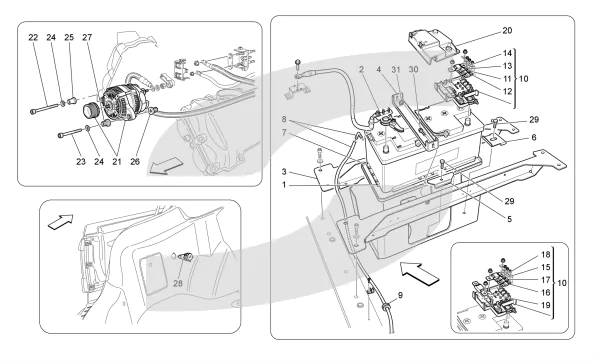 22 24 25 27
23 24 21 26
28
20
14
13
11
12
10
2 4 31 30
8
7
29
6
3
1
29
5
9
18
15
17
16
19
10