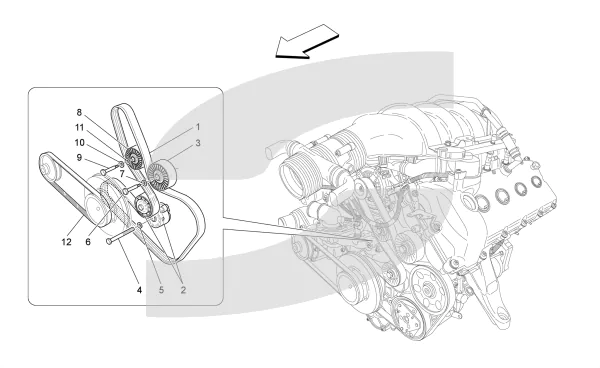 8
11
10
9
7
1
3
12
6
4
5
2