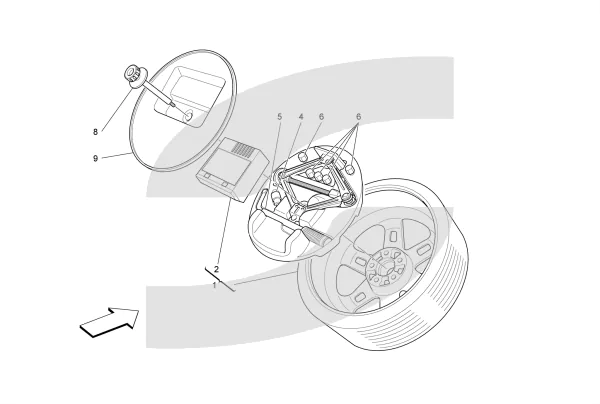 8
9
5
4
6
6
2
1