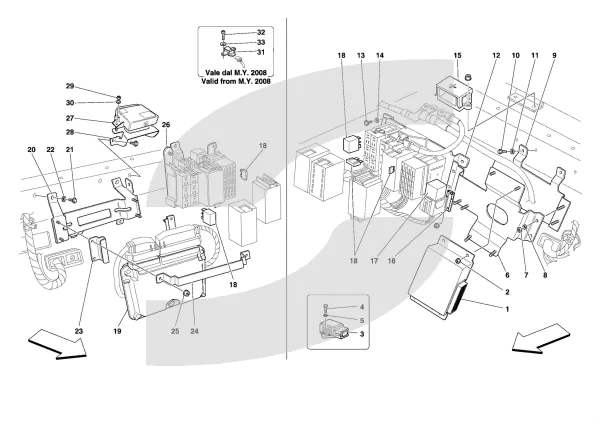 32
33
31
Vale dal M.Y. 2008
Valid from M.Y. 2008

29
30
27
28
26
18
20
22
21
23
19
25
24
18

18
13
14
15
12
10
11
9
18
17
16
6
7
8
2
1
4
5
3