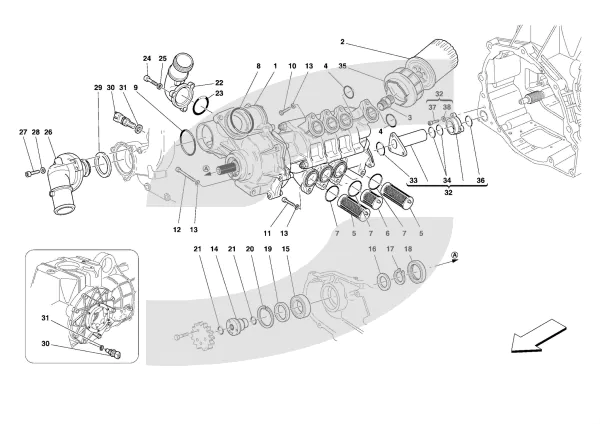 2
24 25
8 1 10 13 4 35
22
23
29 30 31 9
32
37 38
3
27 28 26
4
A
33 34 36
32
12 13
11 13
7 5 7 6 7 5
21 14 21 20 19 15
16 17 18
A
31
30