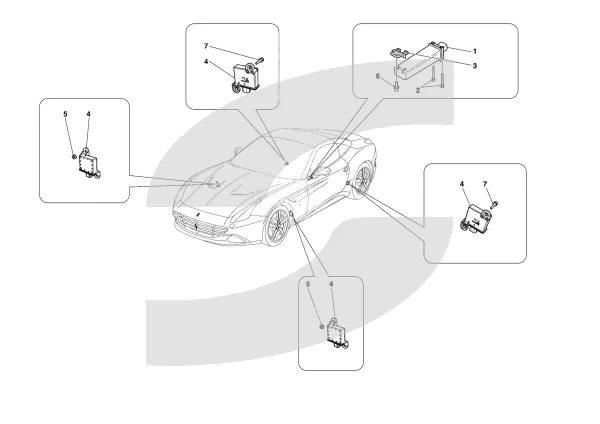 7
4

1
3
6
2

5
4

4
7

5
4