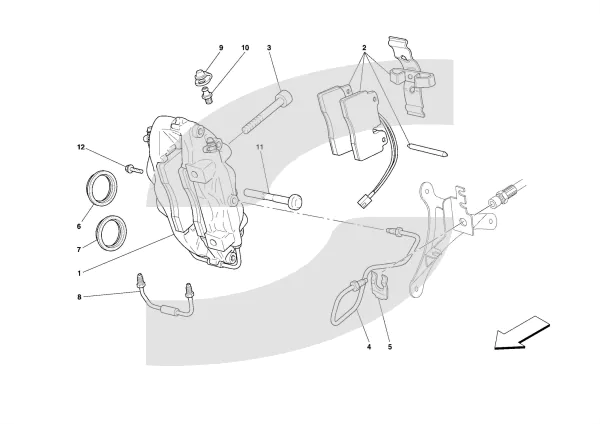 9
10
3
2
12
11
6
7
1
8
4
5